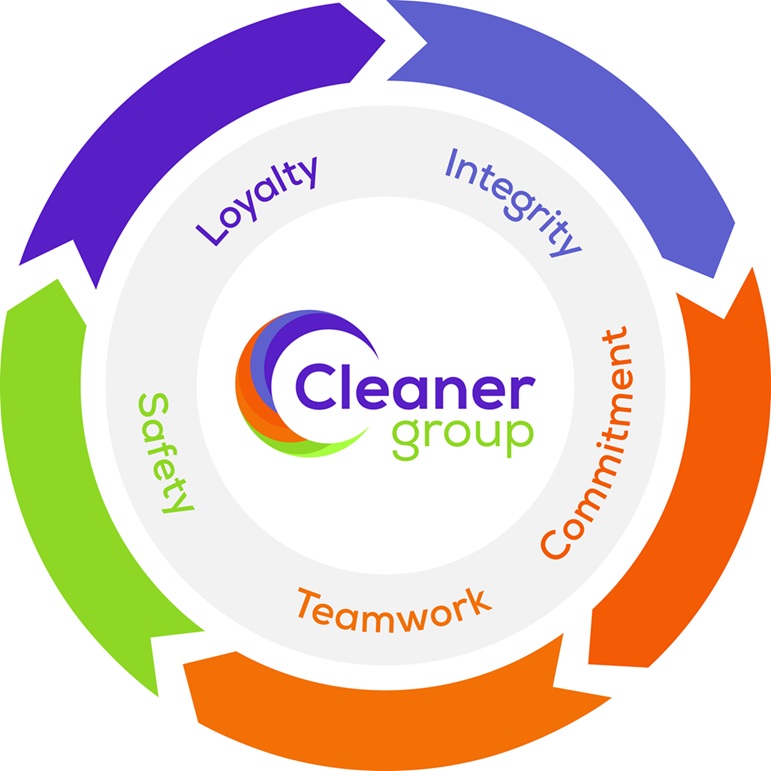 Loyalty

Integrity

Commitment

Teamwork

Safety

Cleaner
group